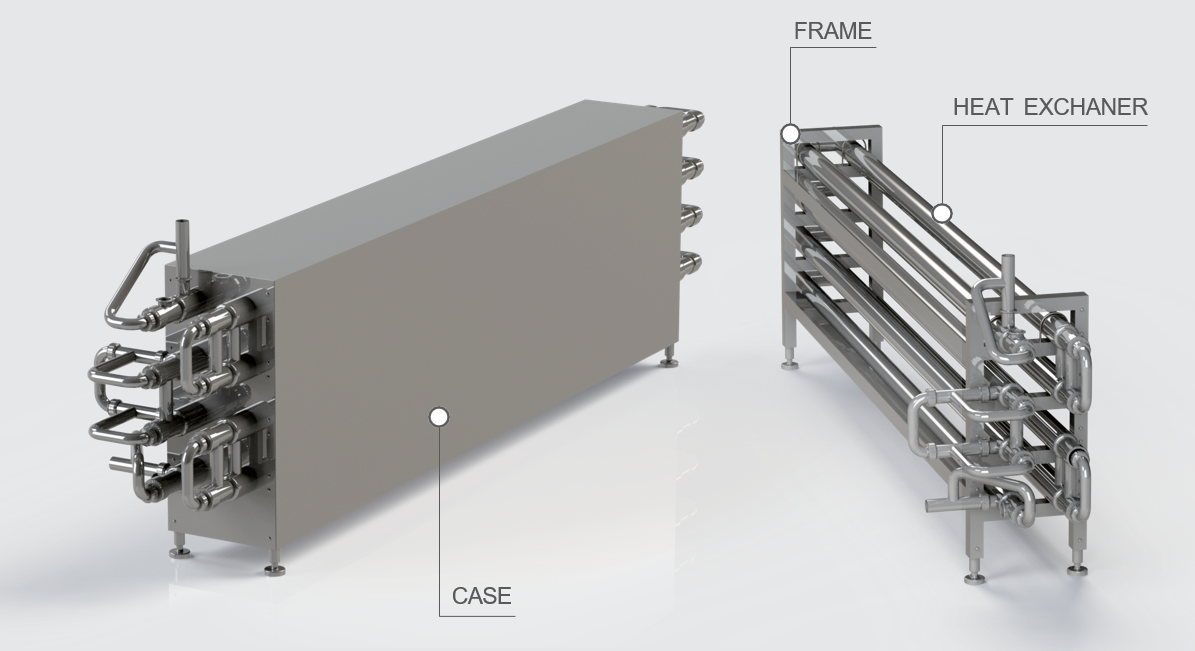 FRAME

HEAT EXCHANER

CASE